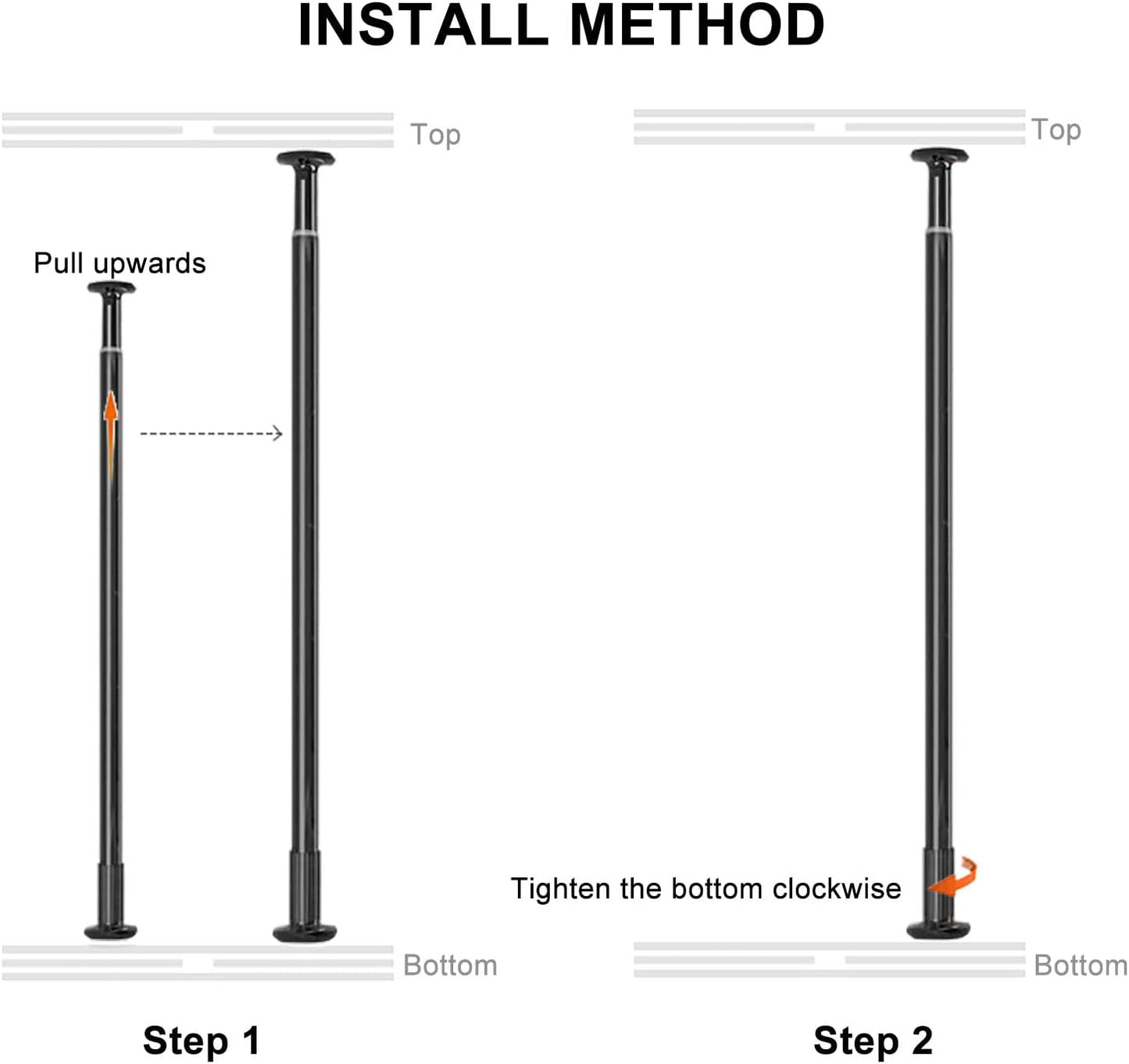 INSTALL METHOD

Top

Pull upwards

Bottom

Step 1

Top

Tighten the bottom clockwise

Bottom

Step 2