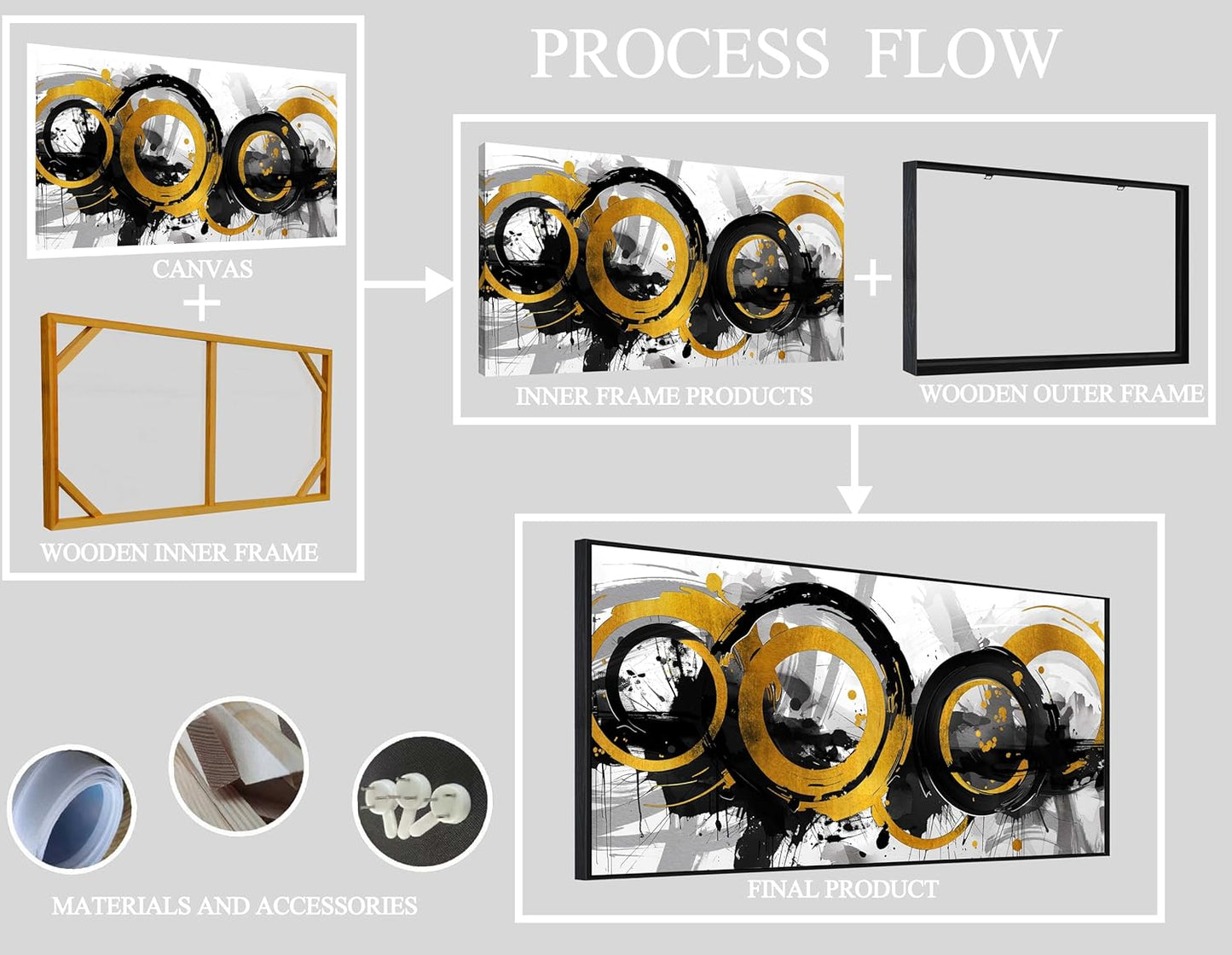 PROCESS FLOW

CANVAS

+

WOODEN INNER FRAME

INNER FRAME PRODUCTS

+

WOODEN OUTER FRAME

FINAL PRODUCT

MATERIALS AND ACCESSORIES