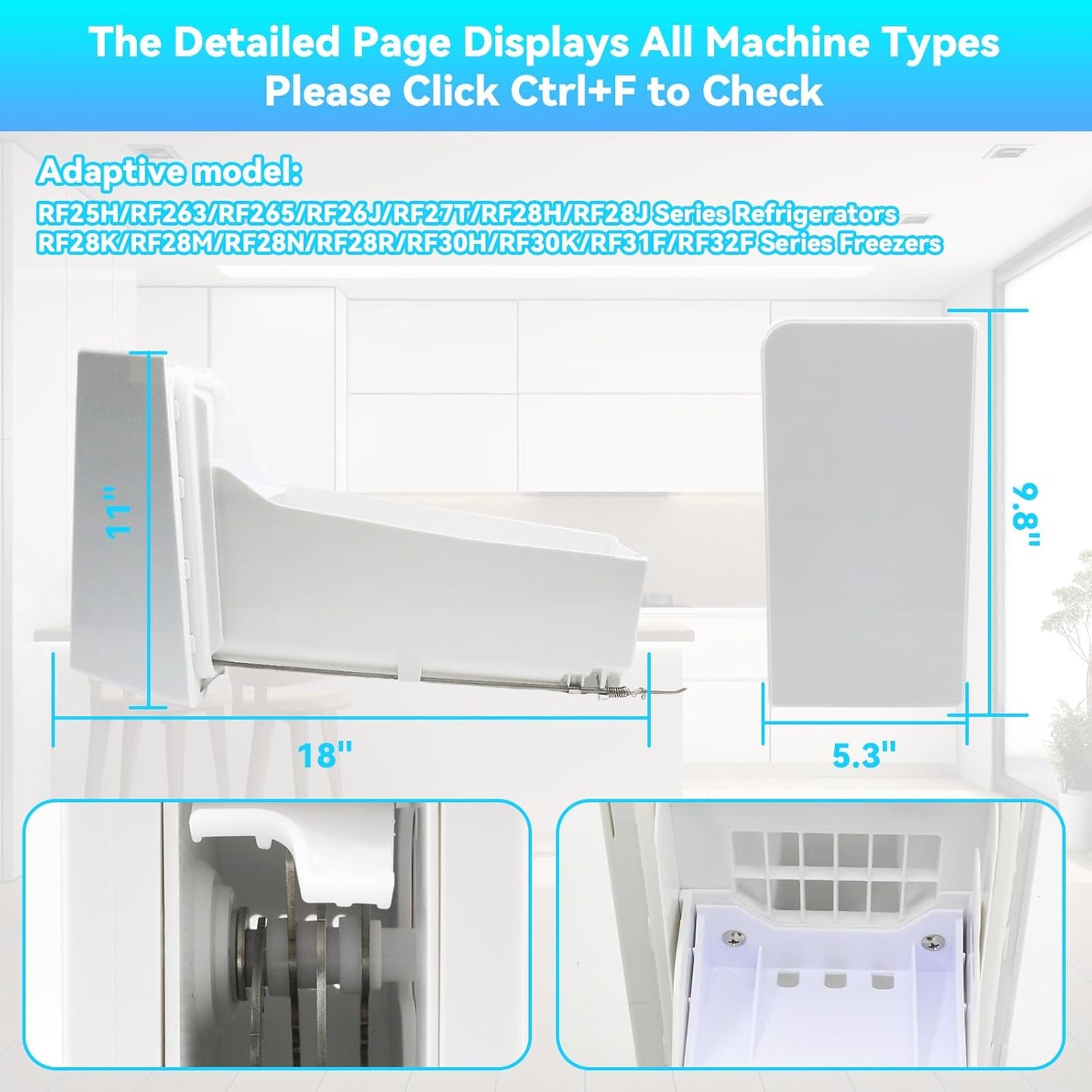 The Detailed Page Displays All Machine Types
Please Click Ctrl+F to Check

Adaptive model:
RF25H/RF263/RF265/RF26J/RF27T/RF28H/RF28J Series Refrigerators
RF28K/RF28M/RF28N/RF28R/RF30H/RF30K/RF31F/RF32F Series Freezers

11"

18"

9.8"

5.3"