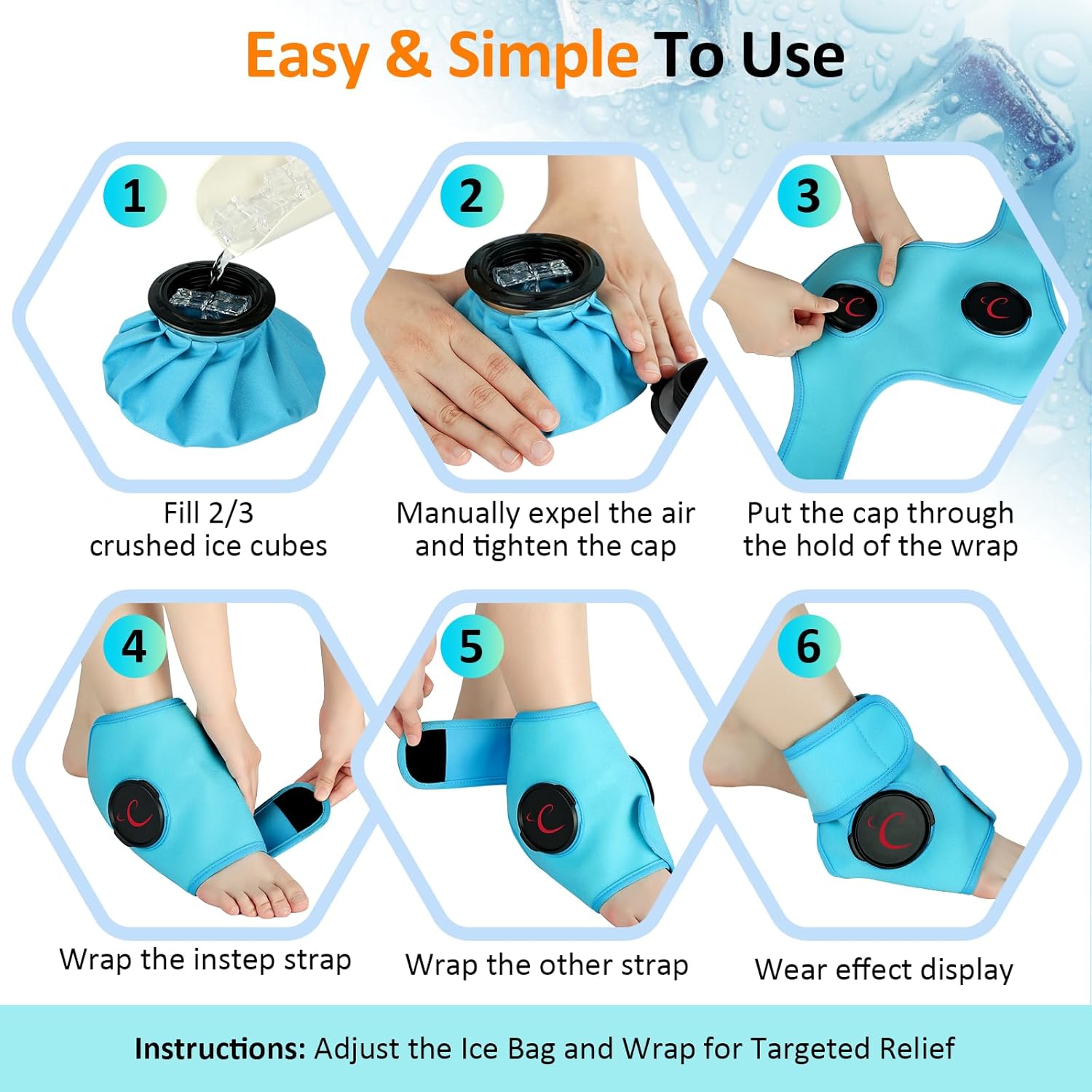 Easy & Simple To Use

1

Fill 2/3 crushed ice cubes

2

Manually expel the air and tighten the cap

3

Put the cap through the hold of the wrap

4

Wrap the instep strap

5

Wrap the other strap

6

Wear effect display

Instructions: Adjust the Ice Bag and Wrap for Targeted Relief