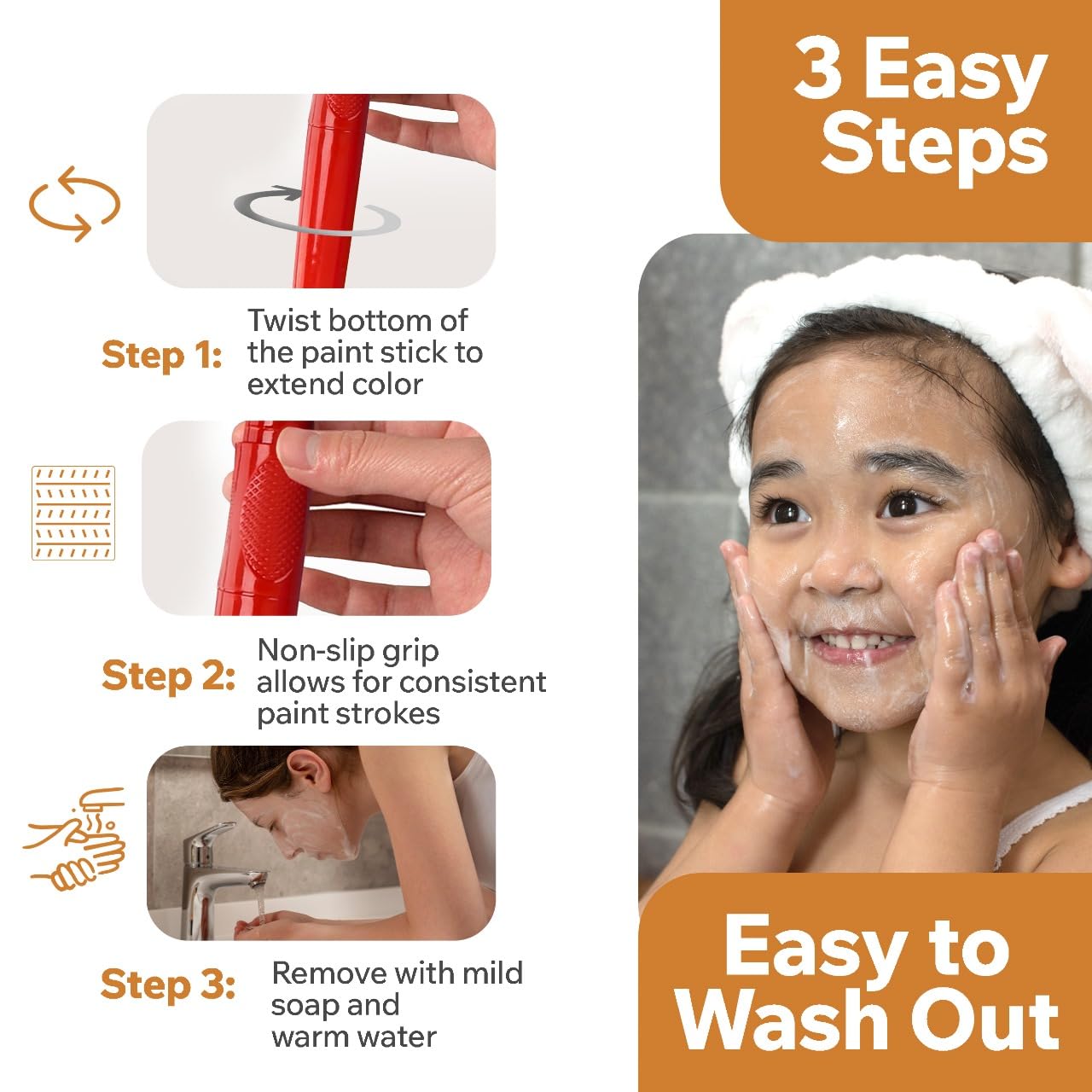 3 Easy Steps

Step 1: Twist bottom of the paint stick to extend color

Step 2: Non-slip grip allows for consistent paint strokes

Step 3: Remove with mild soap and warm water

Easy to Wash Out